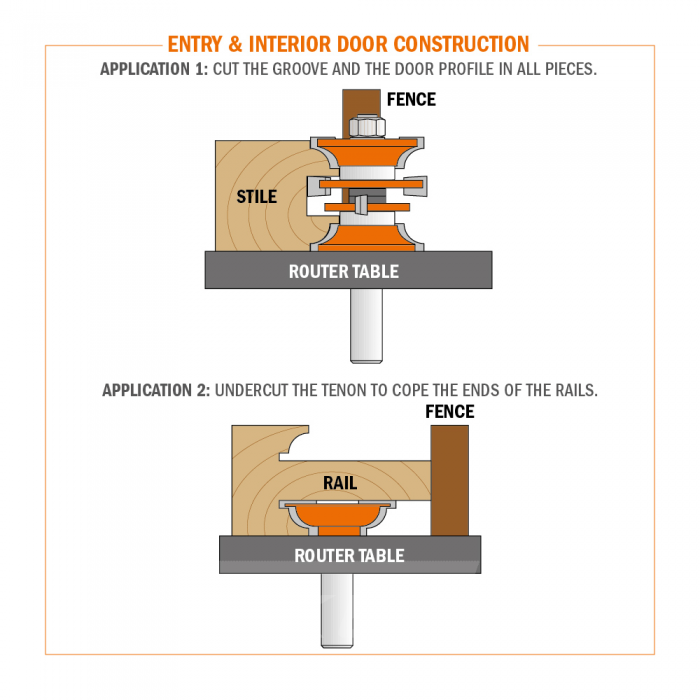 ENTRY & INTERIOR DOOR CONSTRUCTION

APPLICATION 1: CUT THE GROOVE AND THE DOOR PROFILE IN ALL PIECES.

FENCE

STILE

ROUTER TABLE

APPLICATION 2: UNDERCUT THE TENON TO COPE THE ENDS OF THE RAILS.

FENCE

RAIL

ROUTER TABLE